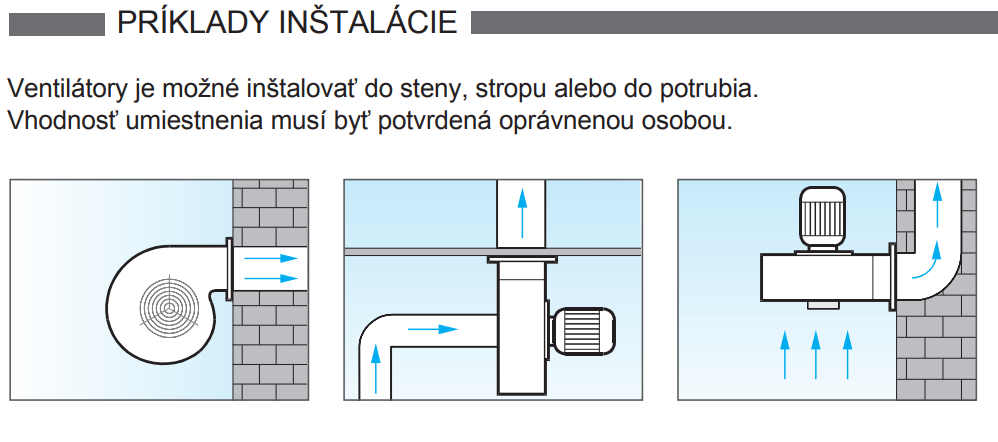 PRÍKLADY INŠTALÁCIE

Ventilátory je možné inštalovať do steny, stropu alebo do potrubia. Vhodnosť umiestnenia musí byť potvrdená oprávnenou osobou.