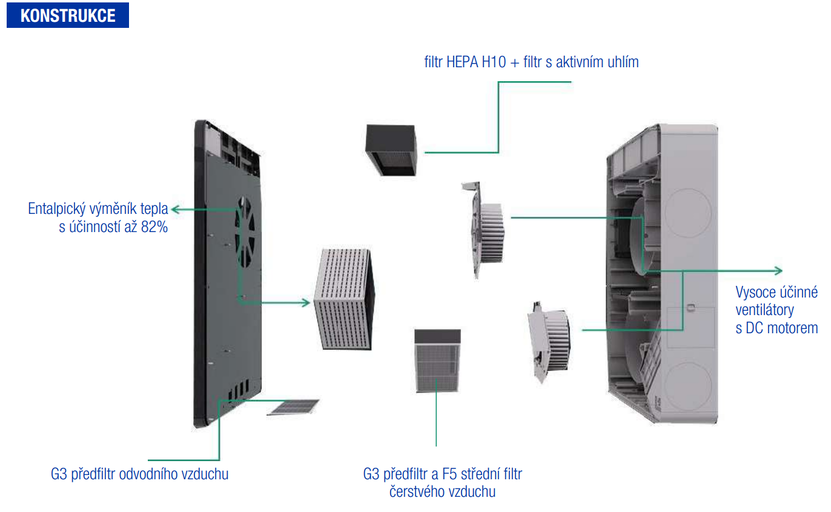 KONSTRUKCE

filtr HEPA H10 + filtr s aktivním uhlím

Entalpický výměník tepla s účinností až 82%

Vysoce účinné ventilátory s DC motorem

G3 předfiltr odvodního vzduchu

G3 předfiltr a F5 střední filtr čerstvého vzduchu