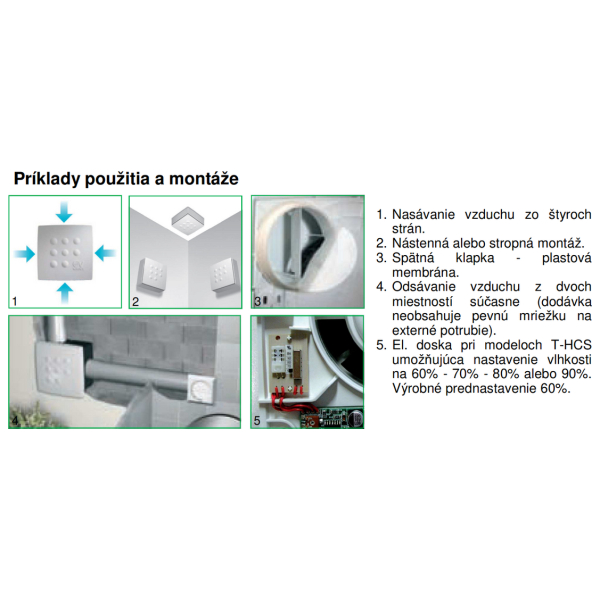 Príklady použitia a montáže

1

2

3

4

5

1. Nasávanie vzduchu zo štyroch strán.
2. Nástenná alebo stropná montáž.
3. Spätná klapka - plastová membrána.
4. Odsávanie vzduchu z dvoch miestností súčasne (dodávka neobsahuje pevnú mriežku na externé potrubie).
5. El. doska pri modeloch T-HCS umožňujúca nastavenie vlhkosti na 60% - 70% - 80% alebo 90%. Výrobné prednastavenie 60%.