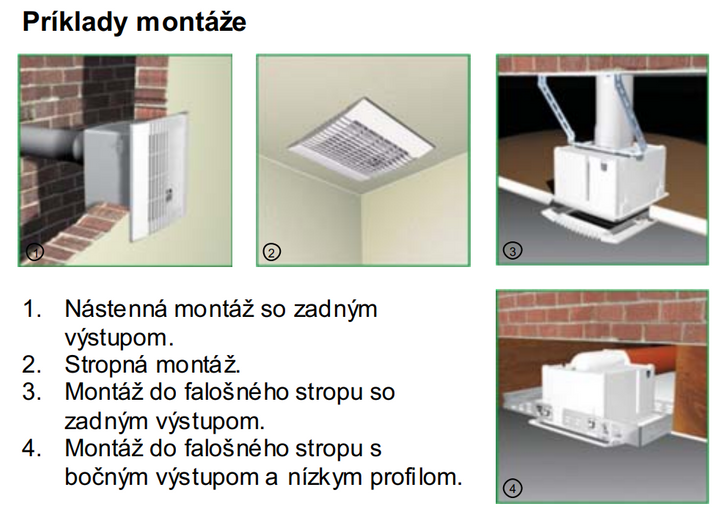 Príklady montáže

1

2

3

1. Nástenná montáž so zadným výstupom.
2. Stropná montáž.
3. Montáž do falošného stropu so zadným výstupom.
4. Montáž do falošného stropu s bočným výstupom a nízkym profilom.

4