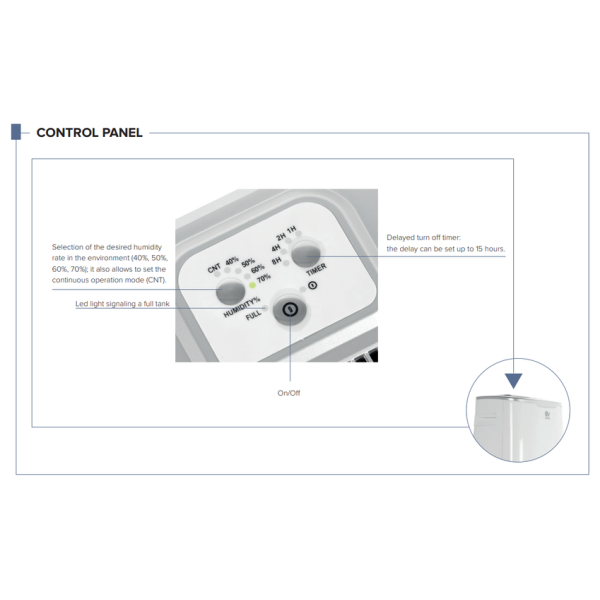 CONTROL PANEL

Selection of the desired humidity rate in the environment (40%, 50%, 60%, 70%); it also allows to set the continuous operation mode (CNT).

Led light signaling a full tank

CNT 40% 50% 60% 70%

HUMIDITY%

FULL

2H 1H 4H 8H

TIMER

Delayed turn off timer: the delay can be set up to 15 hours.

On/Off