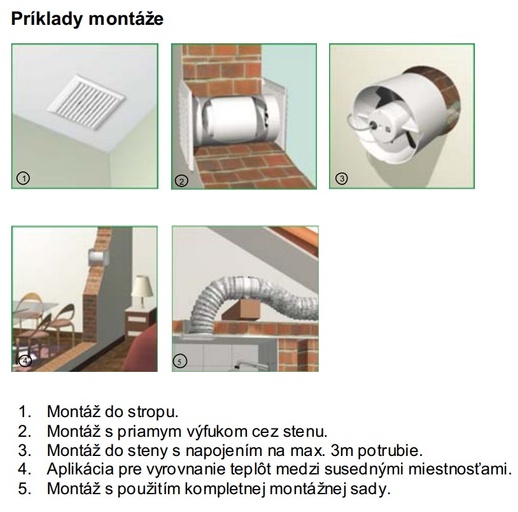 Príklady montáže

1

2

3

4

5

1. Montáž do stropu.
2. Montáž s priamym výfukom cez stenu.
3. Montáž do steny s napojením na max. 3m potrubie.
4. Aplikácia pre vyrovnanie teplôt medzi susednými miestnosťami.
5. Montáž s použitím kompletnej montážnej sady.