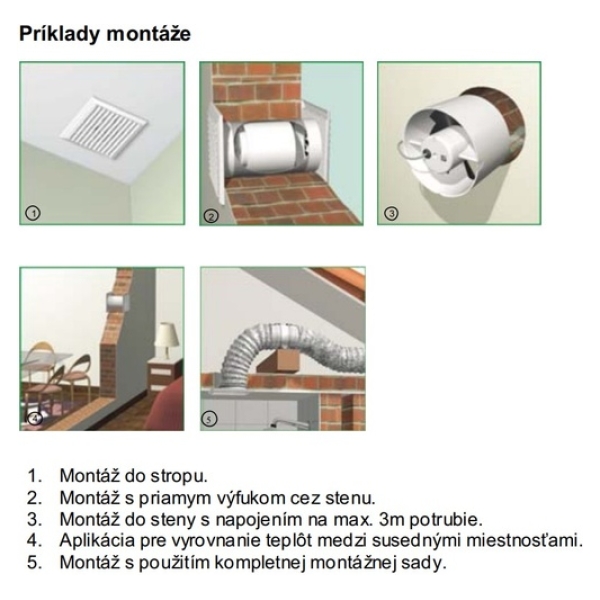 Príklady montáže

①

②

③

④

⑤

1. Montáž do stropu.
2. Montáž s priamym výfukom cez stenu.
3. Montáž do steny s napojením na max. 3m potrubie.
4. Aplikácia pre vyrovnanie teplôt medzi susednými miestnosťami.
5. Montáž s použitím kompletnej montážnej sady.