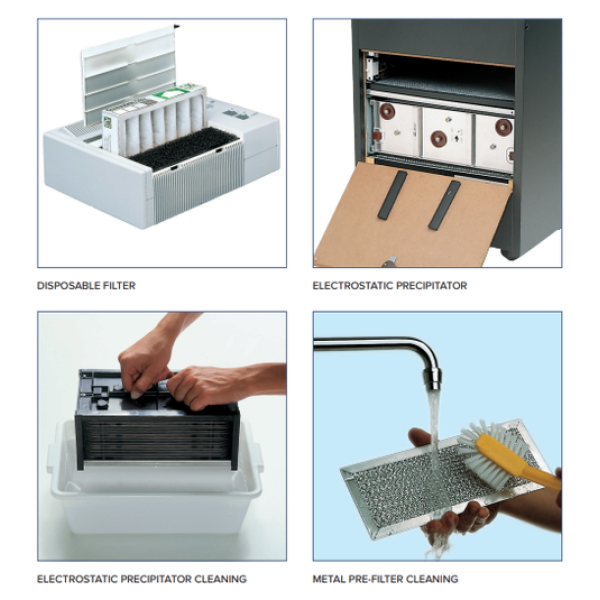 DISPOSABLE FILTER

ELECTROSTATIC PRECIPITATOR

ELECTROSTATIC PRECIPITATOR CLEANING

METAL PRE-FILTER CLEANING