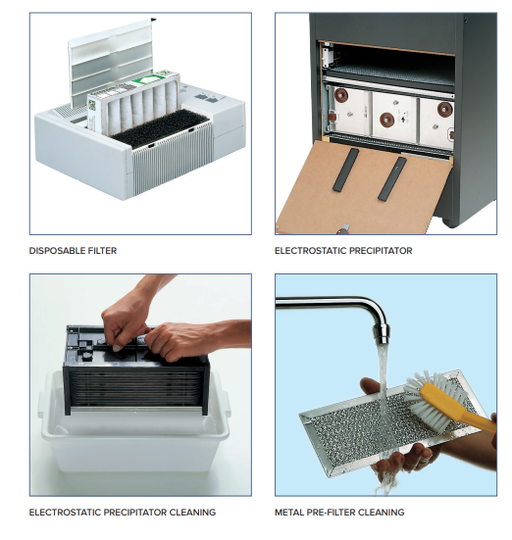 DISPOSABLE FILTER

ELECTROSTATIC PRECIPITATOR

ELECTROSTATIC PRECIPITATOR CLEANING

METAL PRE-FILTER CLEANING