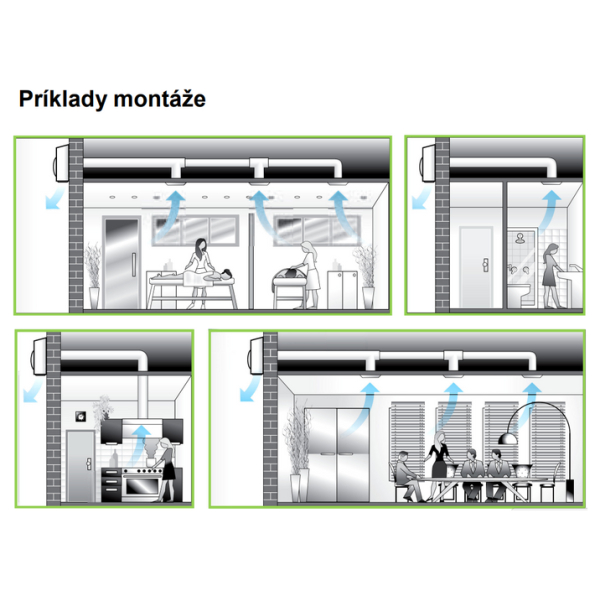 Príklady montáže