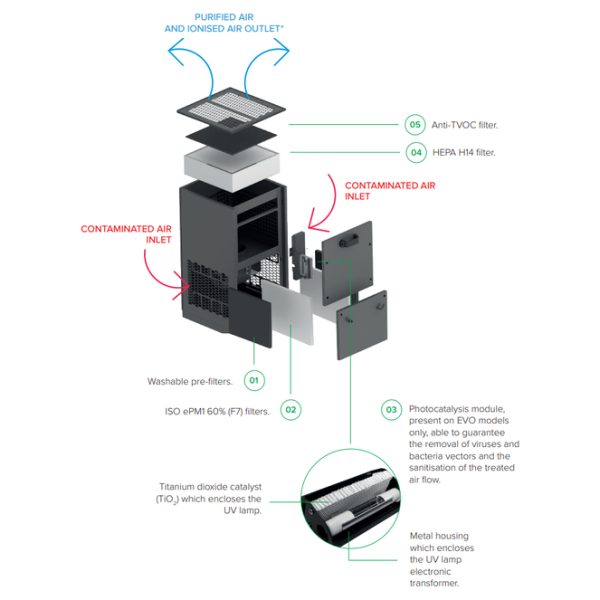 PURIFIED AIR
AND IONISED AIR OUTLET*

05 Anti-TVOC filter.

04 HEPA H14 filter.

CONTAMINATED AIR
INLET

CONTAMINATED AIR
INLET

Washable pre-filters. 01

ISO ePM1 60% (F7) filters. 02

03 Photocatalysis module, present on EVO models only, able to guarantee the removal of viruses and bacteria vectors and the sanitisation of the treated air flow.

Titanium dioxide catalyst ($TiO_2$) which encloses the UV lamp.

Metal housing which encloses the UV lamp electronic transformer.