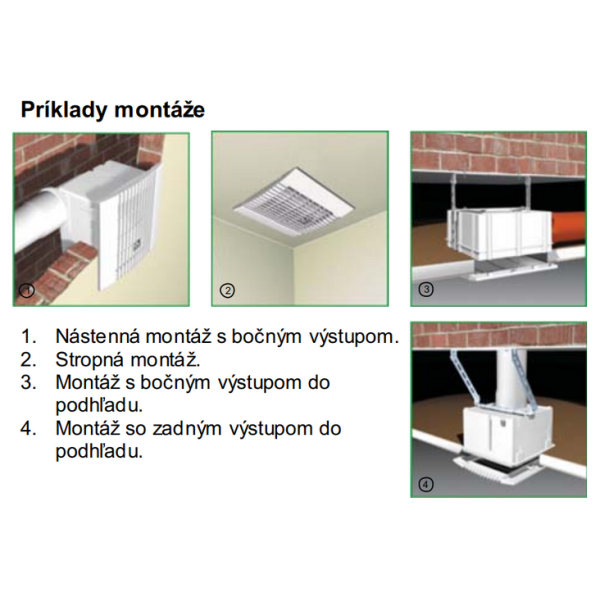 Príklady montáže

1

2

3

1. Nástenná montáž s bočným výstupom.
2. Stropná montáž.
3. Montáž s bočným výstupom do podhľadu.
4. Montáž so zadným výstupom do podhľadu.

4