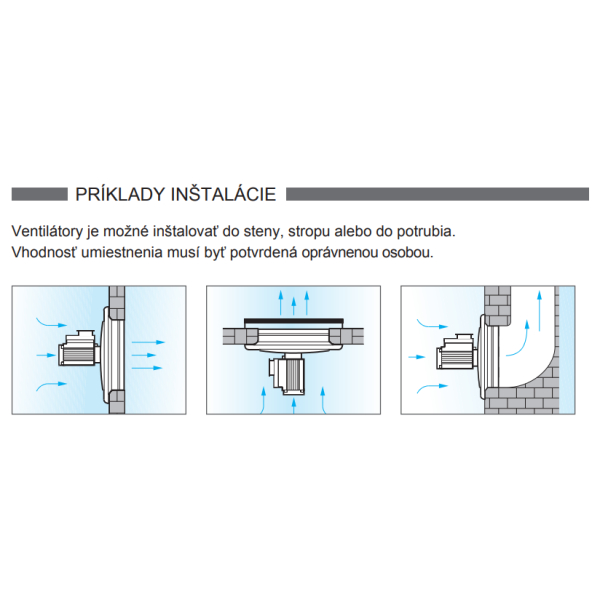 PRÍKLADY INŠTALÁCIE

Ventilátory je možné inštalovať do steny, stropu alebo do potrubia. Vhodnosť umiestnenia musí byť potvrdená oprávnenou osobou.