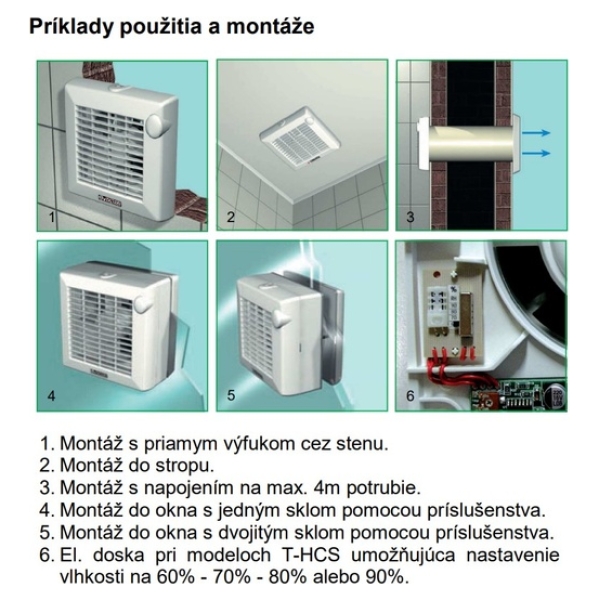 Príklady použitia a montáže

1

2

3

4

5

6

1. Montáž s priamym výfukom cez stenu.
2. Montáž do stropu.
3. Montáž s napojením na max. 4m potrubie.
4. Montáž do okna s jedným sklom pomocou príslušenstva.
5. Montáž do okna s dvojitým sklom pomocou príslušenstva.
6. El. doska pri modeloch T-HCS umožňujúca nastavenie vlhkosti na 60% - 70% - 80% alebo 90%.