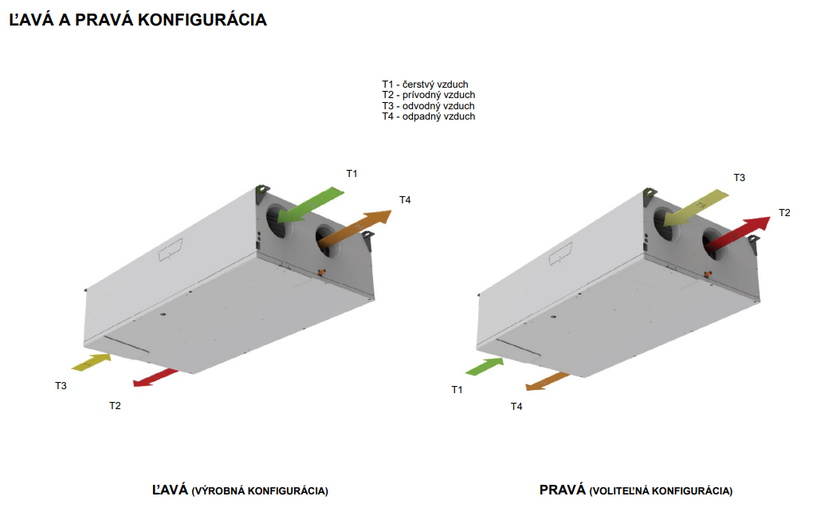 ĽAVÁ A PRAVÁ KONFIGURÁCIA

T1 - čerstvý vzduch
T2 - prívodný vzduch
T3 - odvodný vzduch
T4 - odpadný vzduch

T1
T4
T3
T2

T3
T2
T1
T4

ĽAVÁ (VÝROBNÁ KONFIGURÁCIA)

PRAVÁ (VOLITEĽNÁ KONFIGURÁCIA)