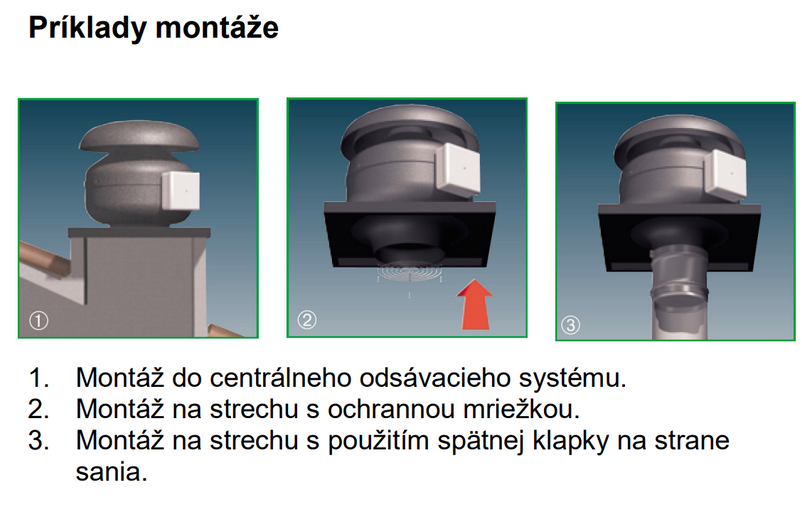 Príklady montáže

①

②

③

1. Montáž do centrálneho odsávacieho systému.
2. Montáž na strechu s ochrannou mriežkou.
3. Montáž na strechu s použitím spätnej klapky na strane sania.