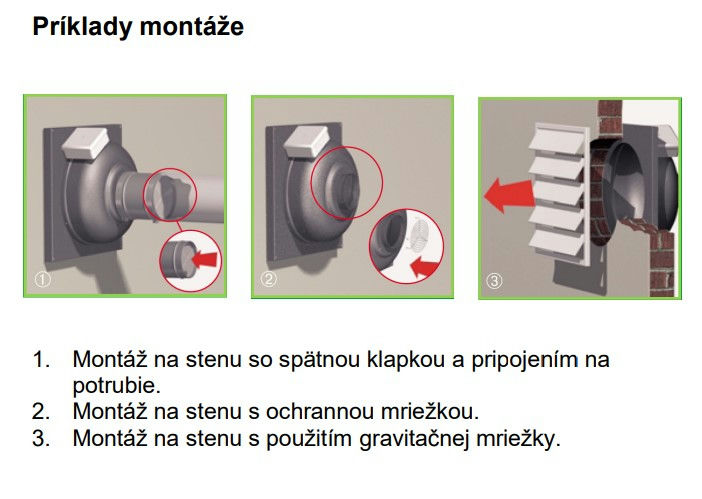 Príklady montáže

①

②

③

1. Montáž na stenu so spätnou klapkou a pripojením na potrubie.
2. Montáž na stenu s ochrannou mriežkou.
3. Montáž na stenu s použitím gravitačnej mriežky.