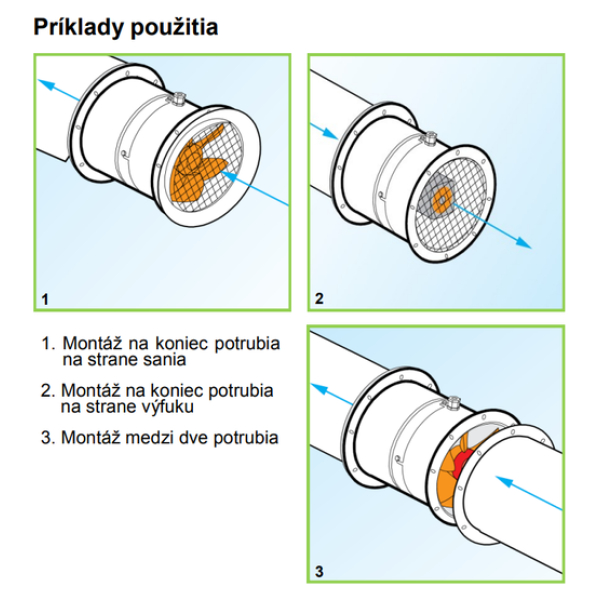 Príklady použitia

1

2

1. Montáž na koniec potrubia na strane sania

2. Montáž na koniec potrubia na strane výfuku

3. Montáž medzi dve potrubia

3