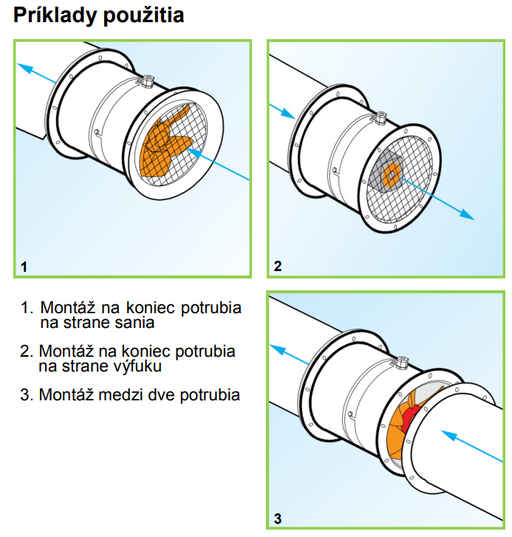 Príklady použitia

1

2

1. Montáž na koniec potrubia na strane sania

2. Montáž na koniec potrubia na strane výfuku

3. Montáž medzi dve potrubia

3