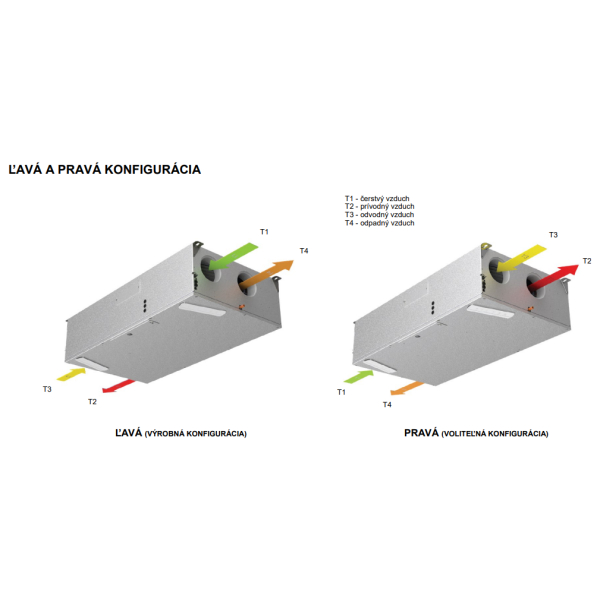 ĽAVÁ A PRAVÁ KONFIGURÁCIA

T1 - čerstvý vzduch
T2 - prívodný vzduch
T3 - odvodný vzduch
T4 - odpadný vzduch

T1
T4
T3
T2

ĽAVÁ (VÝROBNÁ KONFIGURÁCIA)

T3
T2
T1
T4

PRAVÁ (VOLITEĽNÁ KONFIGURÁCIA)