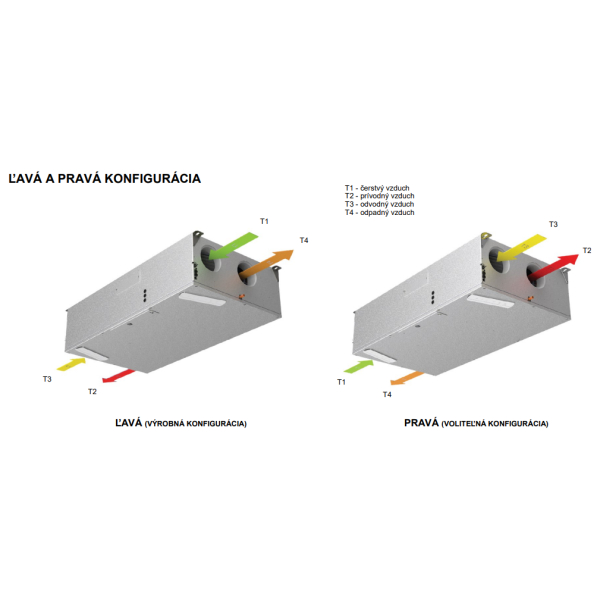 ĽAVÁ A PRAVÁ KONFIGURÁCIA

T1 - čerstvý vzduch
T2 - prívodný vzduch
T3 - odvodný vzduch
T4 - odpadný vzduch

T1
T4
T3
T2

ĽAVÁ (VÝROBNÁ KONFIGURÁCIA)

T3
T2
T1
T4

PRAVÁ (VOLITEĽNÁ KONFIGURÁCIA)