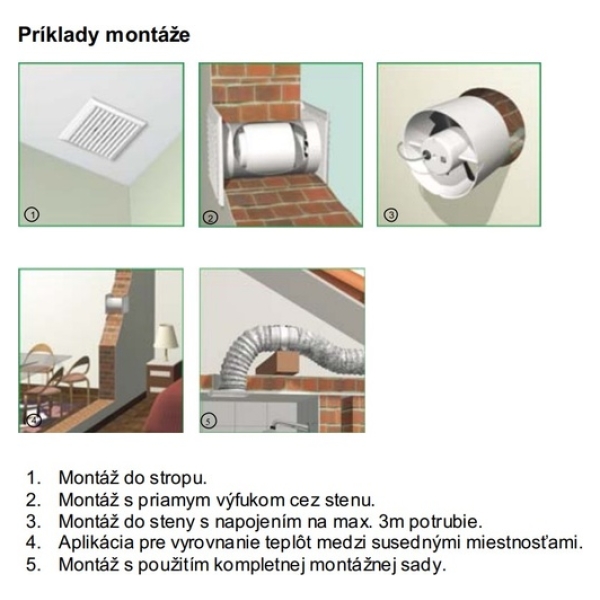 Príklady montáže

①

②

③

④

⑤

1. Montáž do stropu.
2. Montáž s priamym výfukom cez stenu.
3. Montáž do steny s napojením na max. 3m potrubie.
4. Aplikácia pre vyrovnanie teplôt medzi susednými miestnosťami.
5. Montáž s použitím kompletnej montážnej sady.